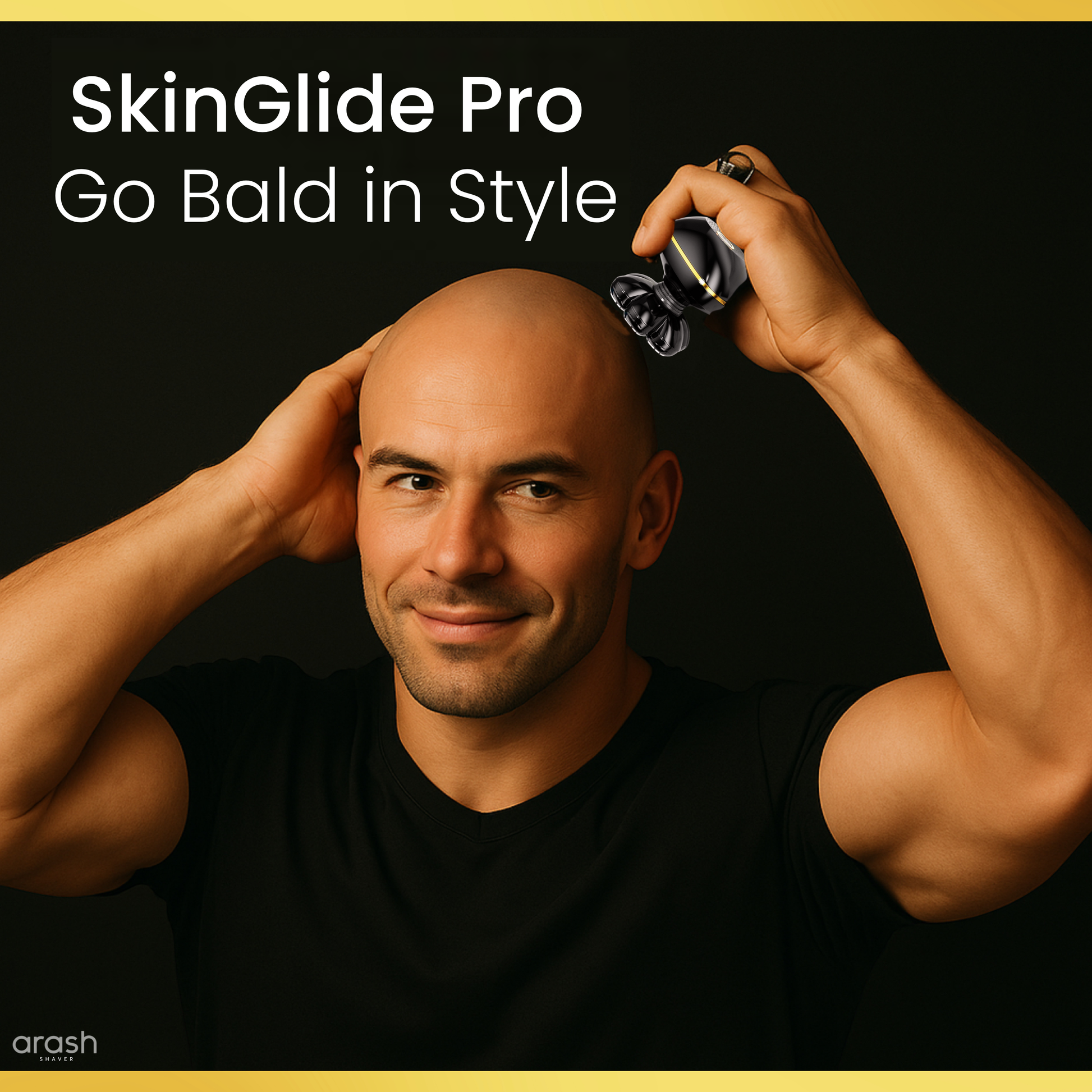 SkinGlide Pro
Go Bald in Style

arash
SHAVER