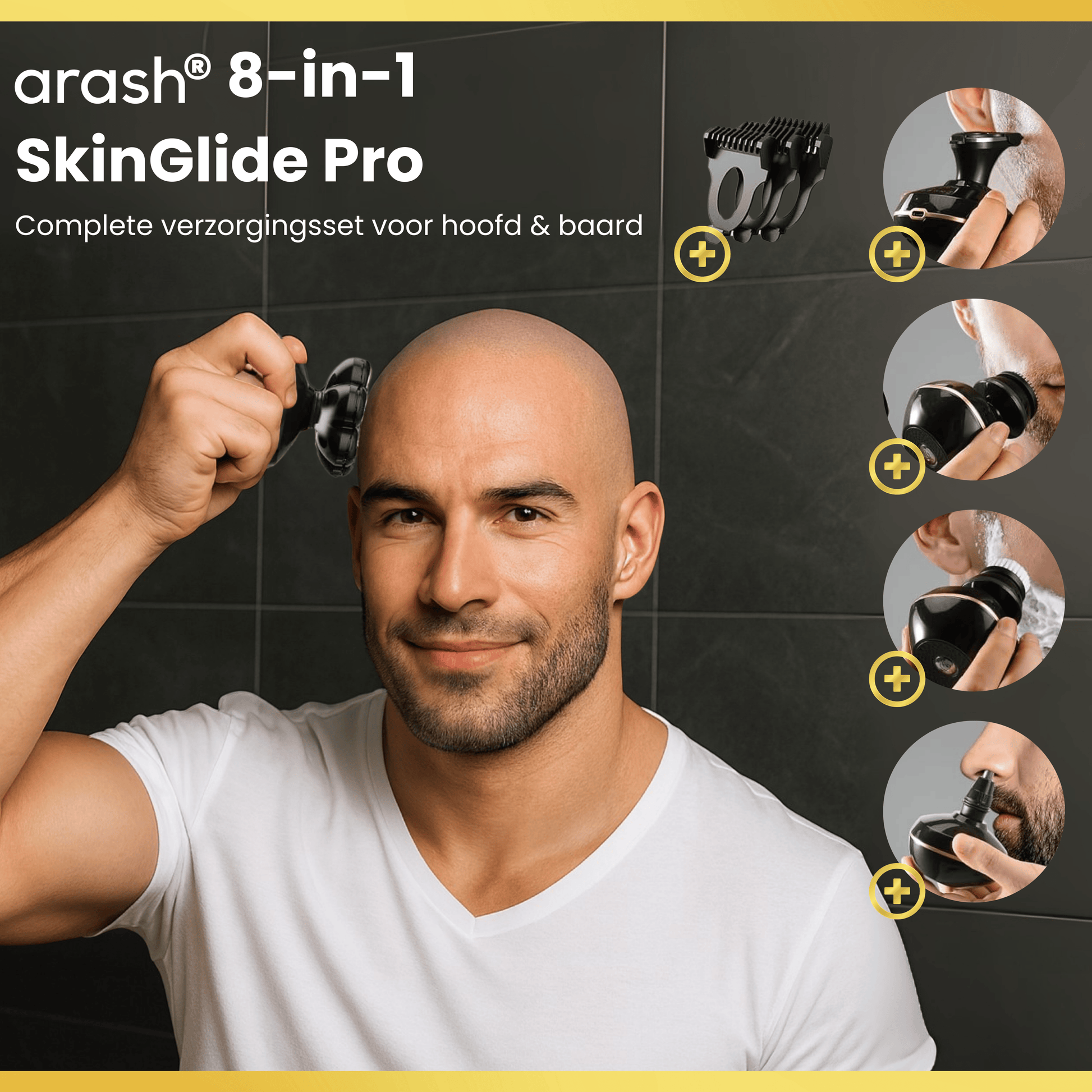 arash® 8-in-1
SkinGlide Pro

Complete verzorgingsset voor hoofd & baard