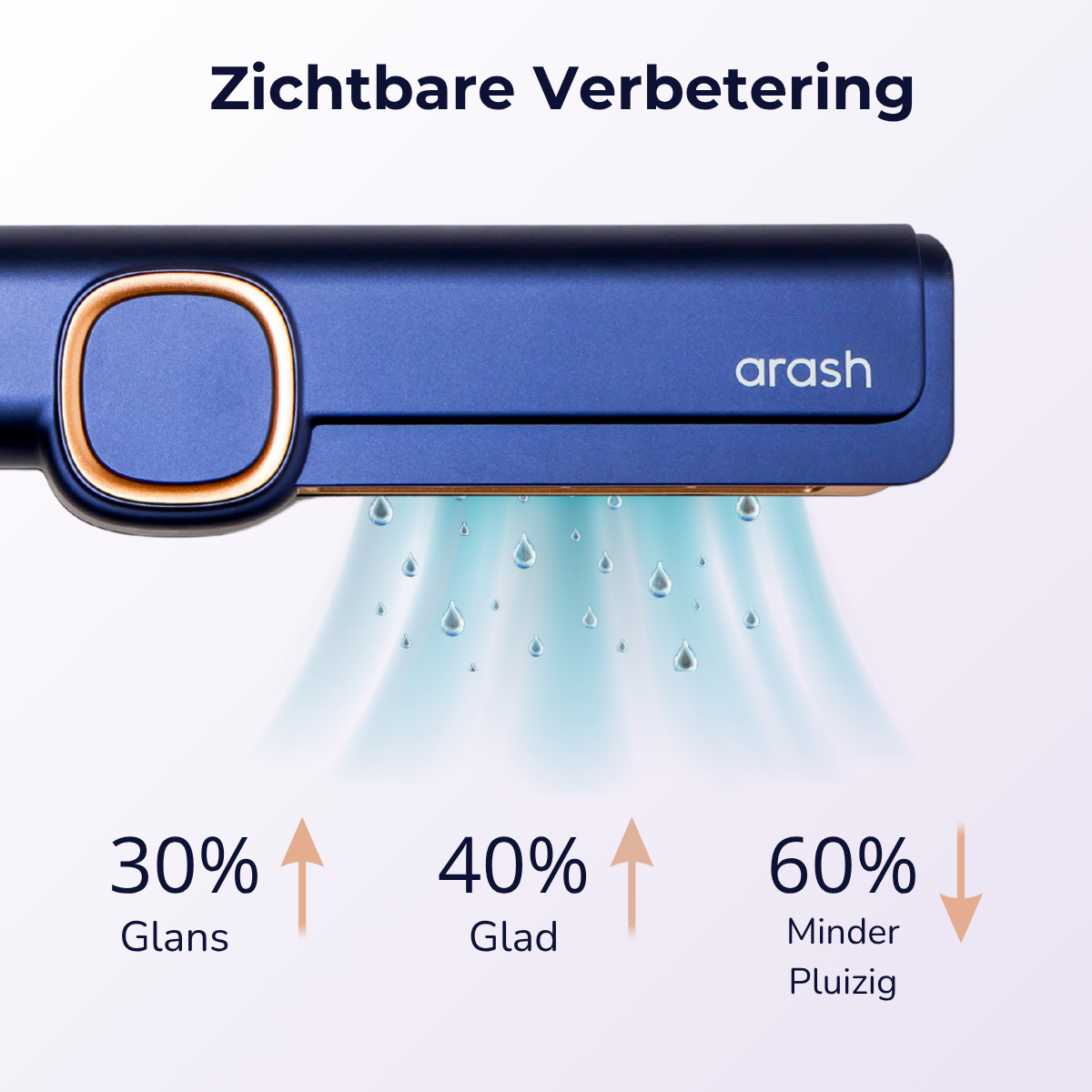 Zichtbare Verbetering

arash

30%
Glans

40%
Glad

60%
Minder
Pluizig