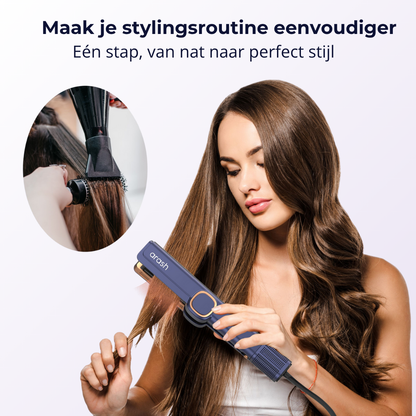 Maak je stylingsroutine eenvoudiger

Eén stap, van nat naar perfect stijl

arash