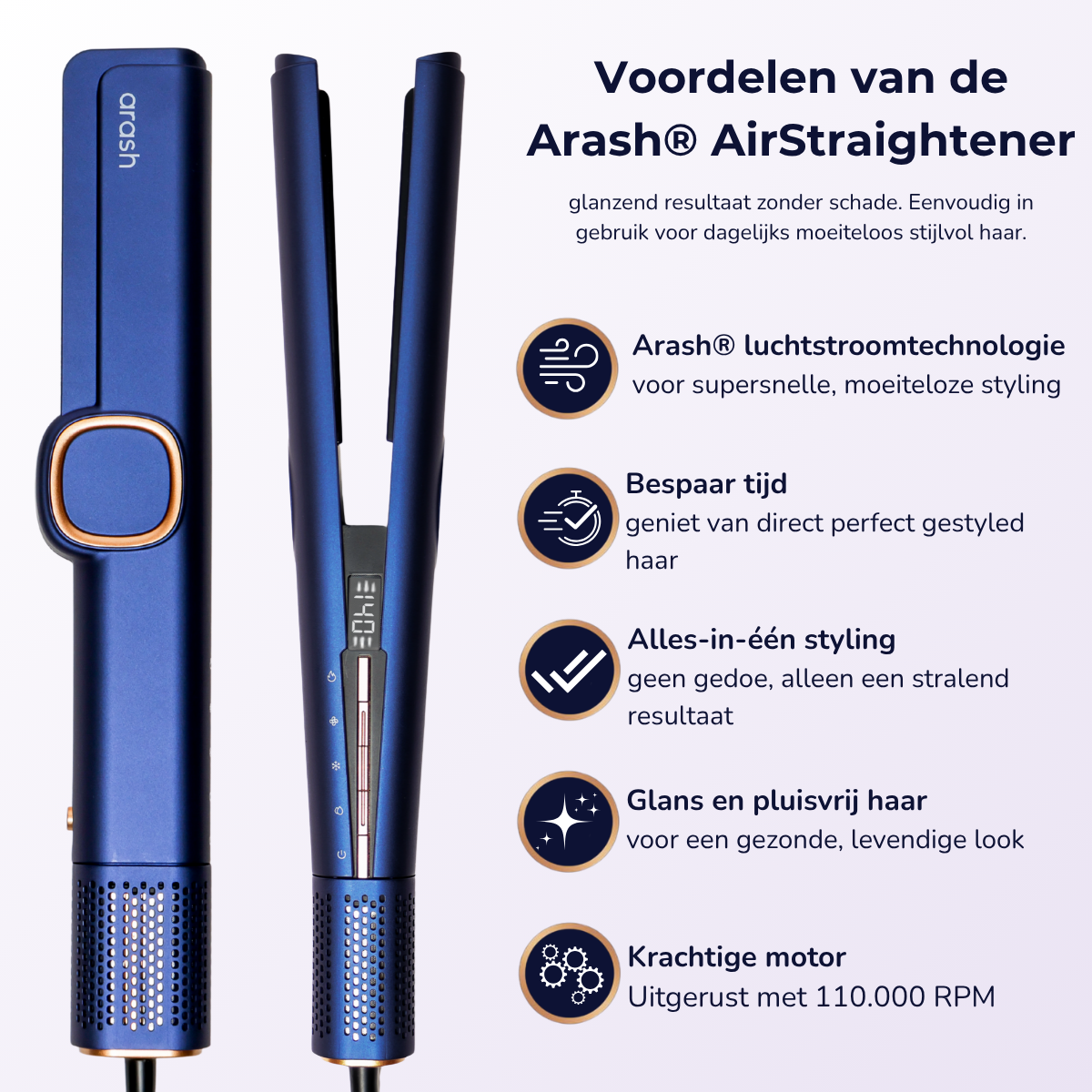 arash

140

Voordelen van de Arash® AirStraightener

glanzend resultaat zonder schade. Eenvoudig in gebruik voor dagelijks moeiteloos stijlvol haar.

Arash® luchtstroomtechnologie
voor supersnelle, moeiteloze styling

Bespaar tijd
geniet van direct perfect gestyled haar

Alles-in-één styling
geen gedoe, alleen een stralend resultaat

Glans en pluisvrij haar
voor een gezonde, levendige look

Krachtige motor
Uitgerust met 110.000 RPM