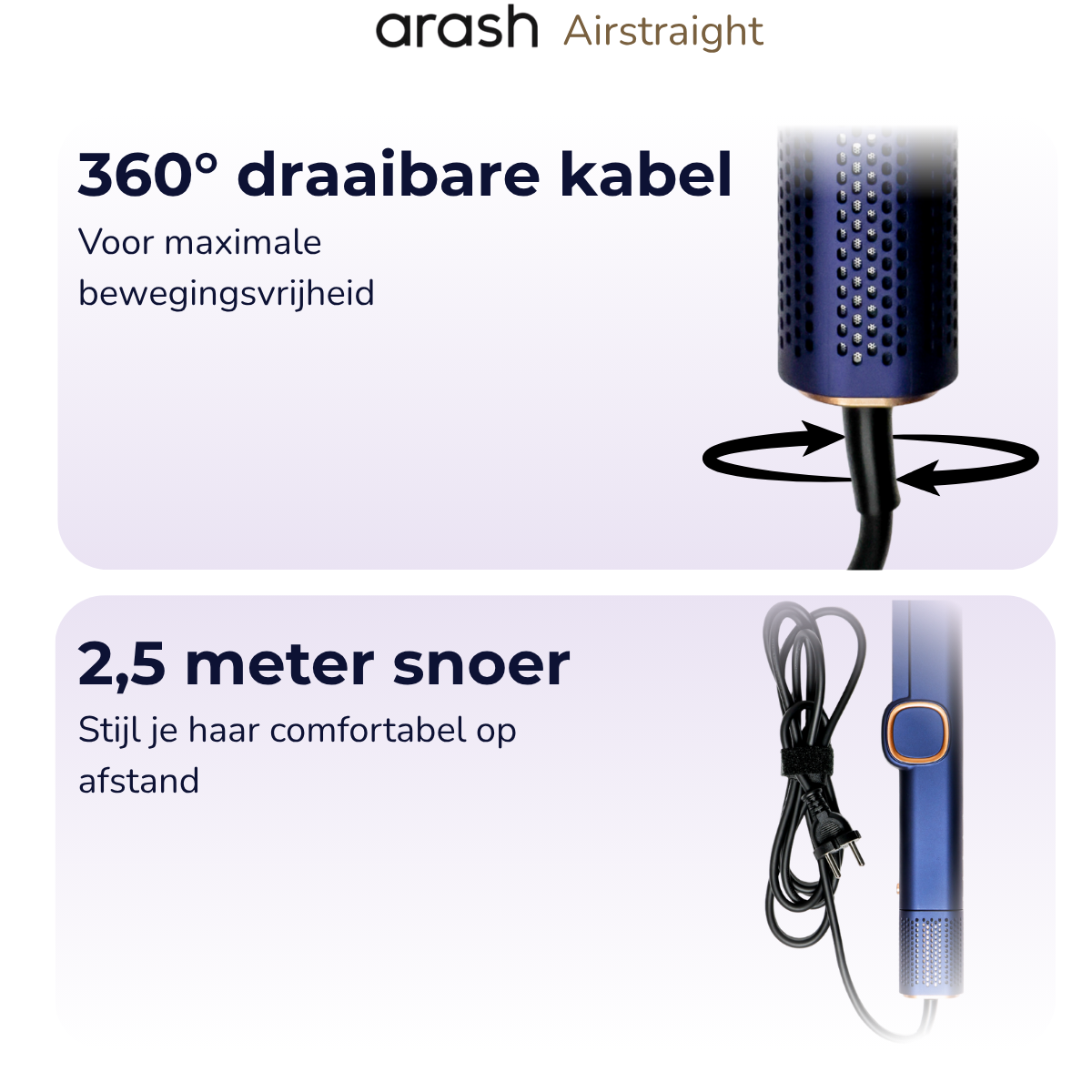 arash Airstraight

360° draaibare kabel

Voor maximale bewegingsvrijheid

2,5 meter snoer

Stijl je haar comfortabel op afstand